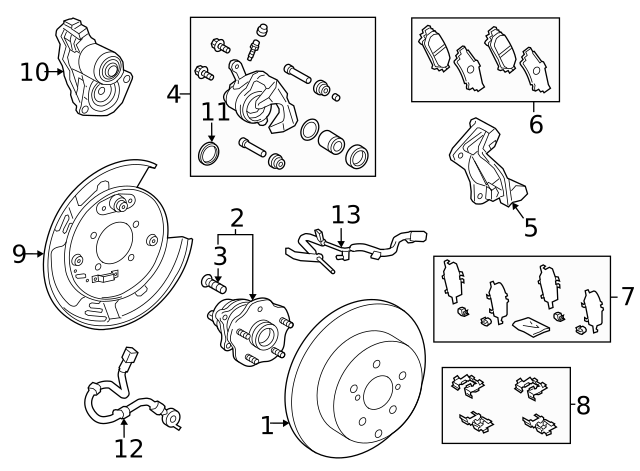 10
4
11
6
5
9
2
3
13
7
12
1
8