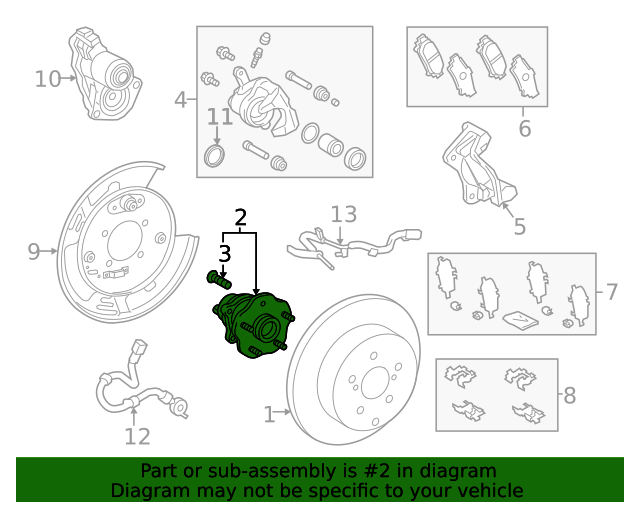 10
4
11
6
5
9
2
3
13
7
8
12
1

Part or sub-assembly is #2 in diagram
Diagram may not be specific to your vehicle