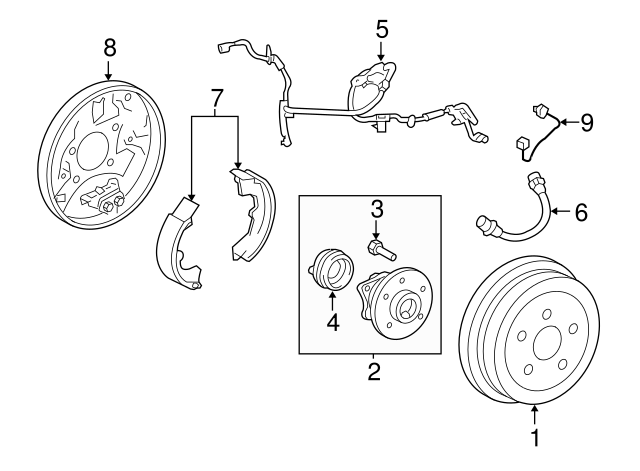 8
7
5
9
6
3
4
2
1