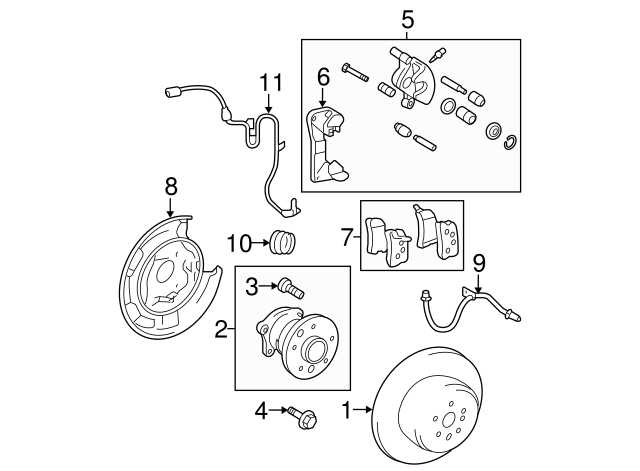 5
11
6
8
10
7
9
3
2
4
1