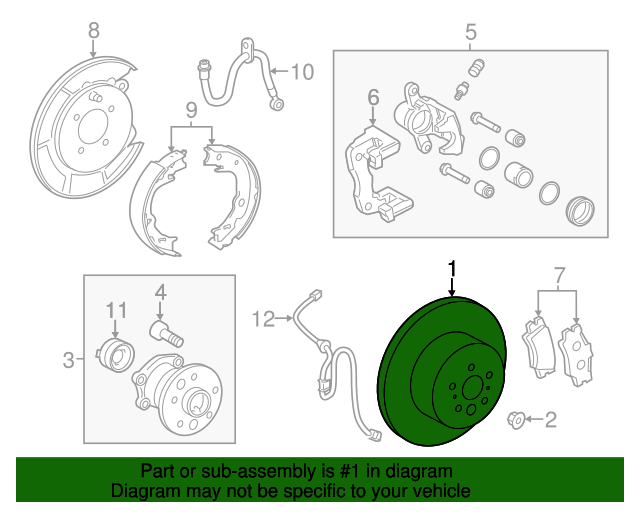 8
10
9
5
6
1
7
11
4
3
12
2

Part or sub-assembly is #1 in diagram
Diagram may not be specific to your vehicle