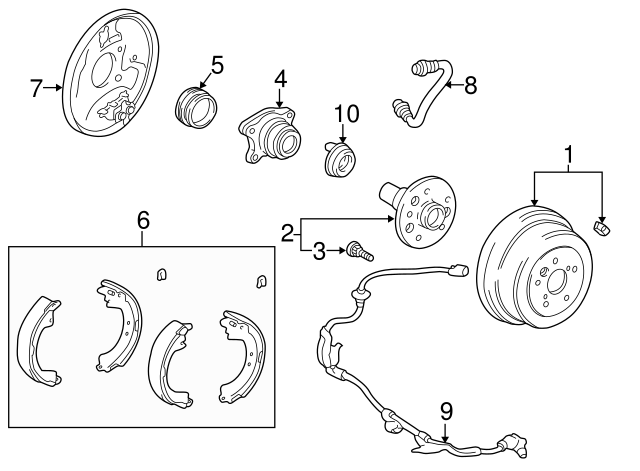 7
5
4
10
8
1
6
2
3
9