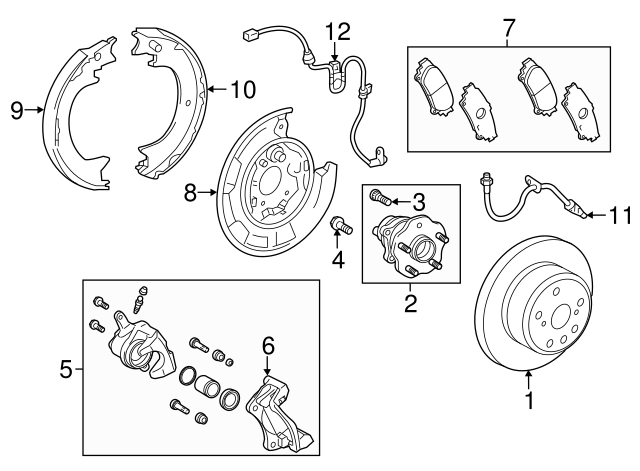 12
7
9
10
8
3
11
4
2
5
6
1