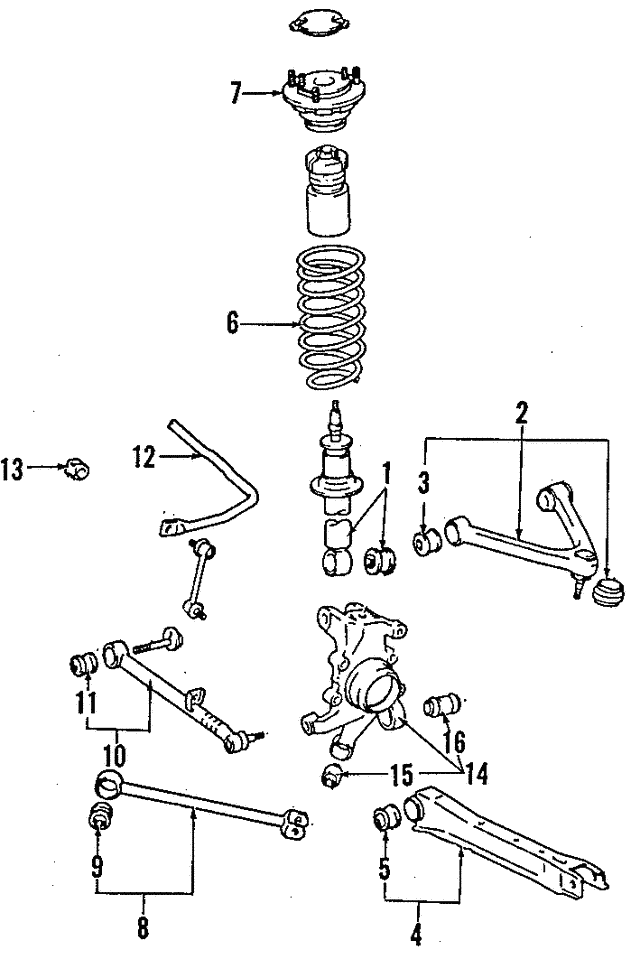 7
6
2
13
12
1
3
11
10
16
15
14
9
8
5
4