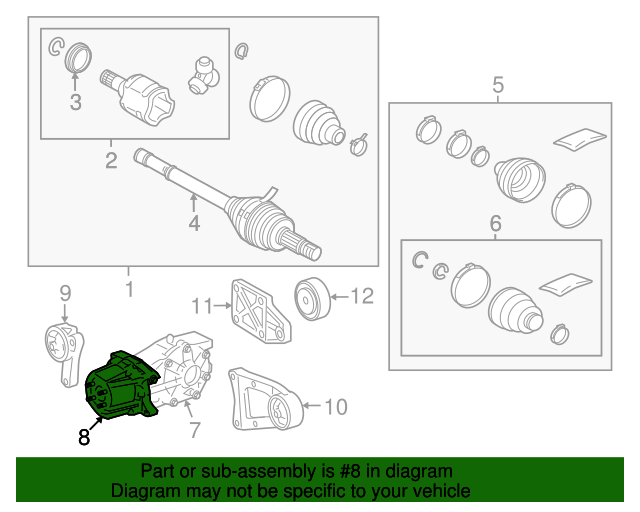 3
2
4
1
5
6
9
11
12
10
7
8

Part or sub-assembly is #8 in diagram
Diagram may not be specific to your vehicle