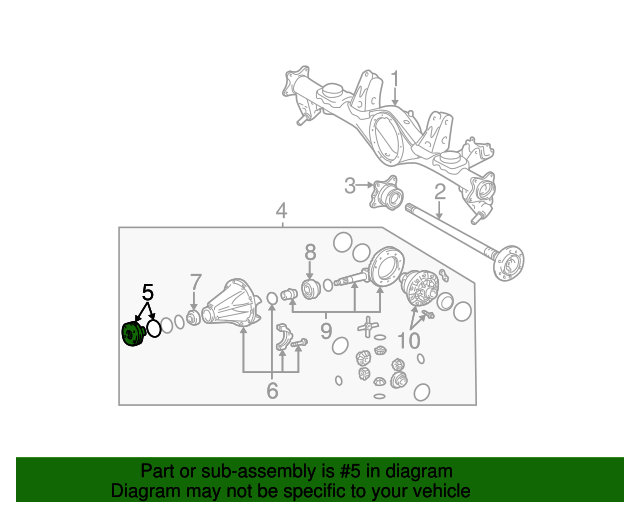 1
3
2
4
8
7
5
9
10
6

Part or sub-assembly is #5 in diagram
Diagram may not be specific to your vehicle