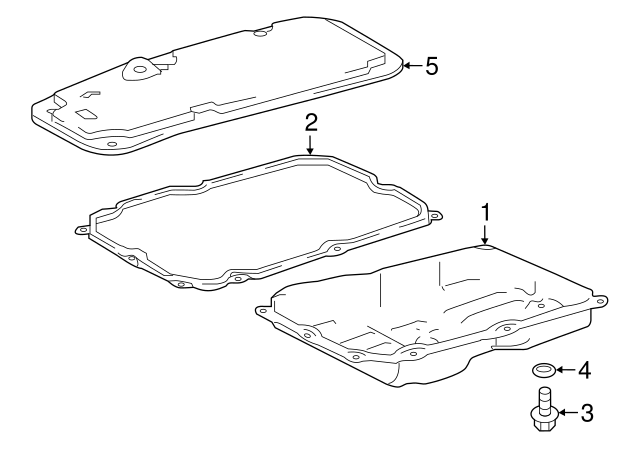 5
2
1
4
3