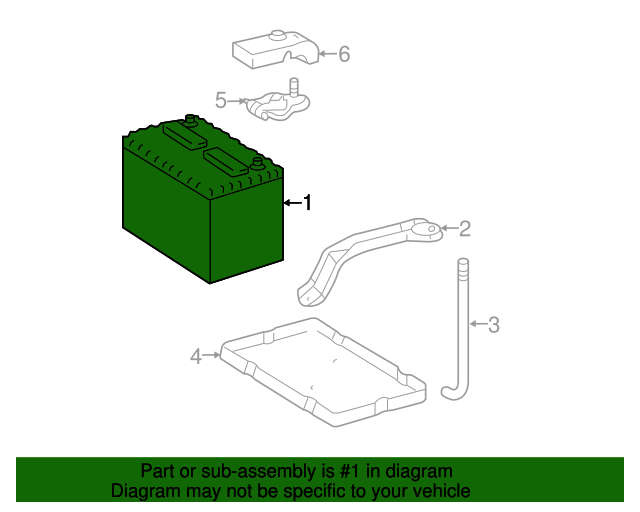 6
5
1
2
3
4

Part or sub-assembly is #1 in diagram
Diagram may not be specific to your vehicle