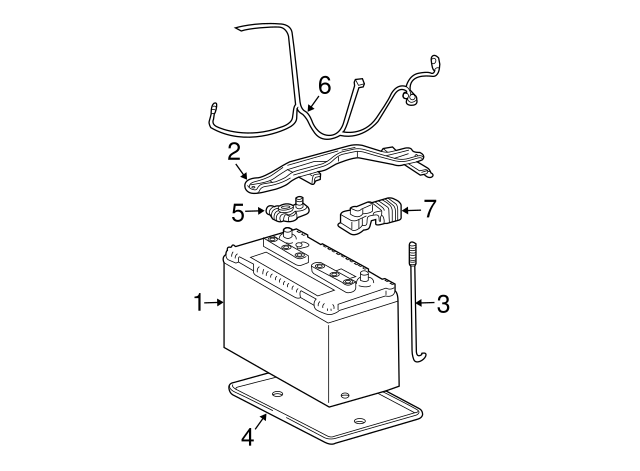 6
2
5
7
1
3
4