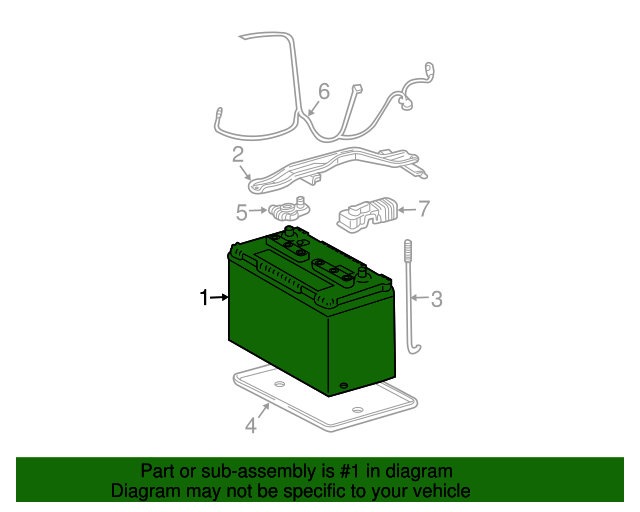 6
2
5
7
1
3
4

Part or sub-assembly is #1 in diagram
Diagram may not be specific to your vehicle