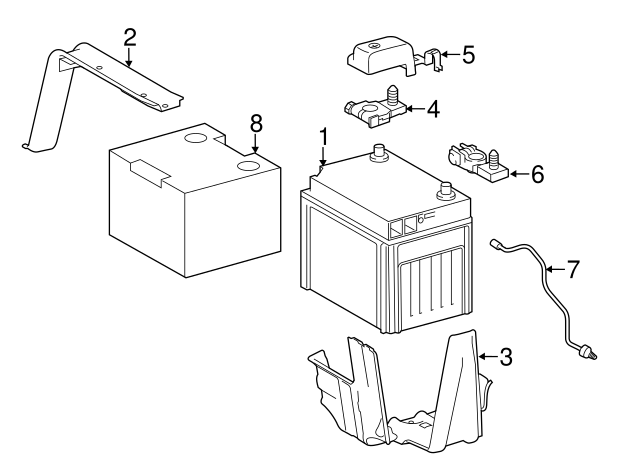 2
5
4
8
1
6
7
3