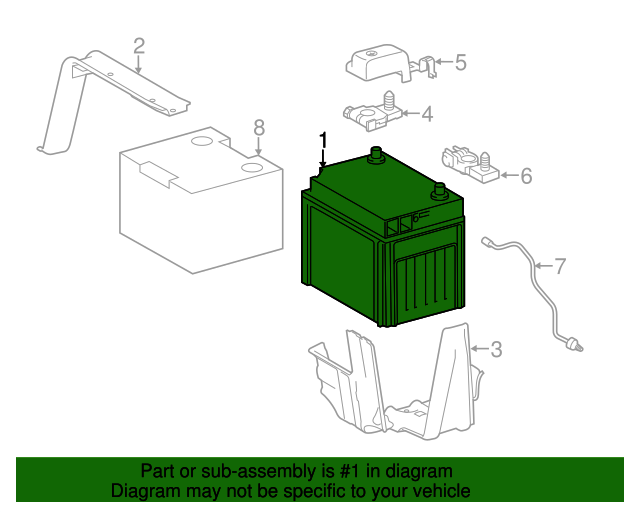 2
5
4
8
1
6
7
3

Part or sub-assembly is #1 in diagram
Diagram may not be specific to your vehicle