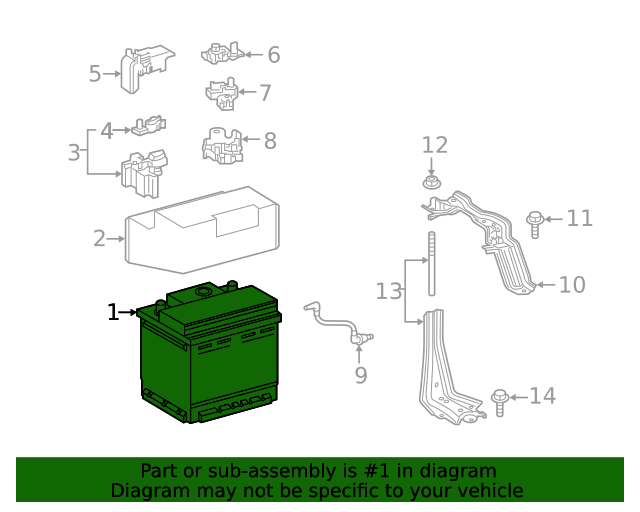 5
6
7
4
3
8
12
11
2
10
13
1
9
14

Part or sub-assembly is #1 in diagram
Diagram may not be specific to your vehicle