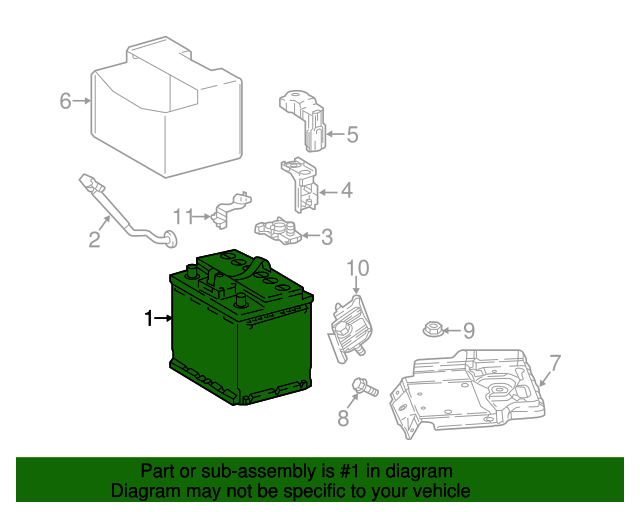 6
5
4
11
2
3
10
1
9
7
8

Part or sub-assembly is #1 in diagram
Diagram may not be specific to your vehicle