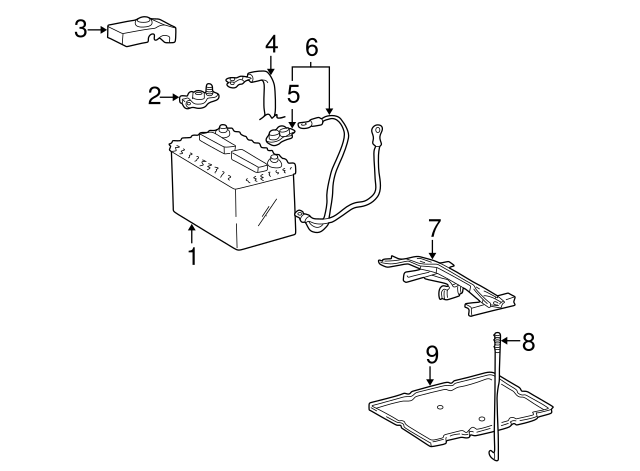 3
4
6
2
5
1
7
8
9