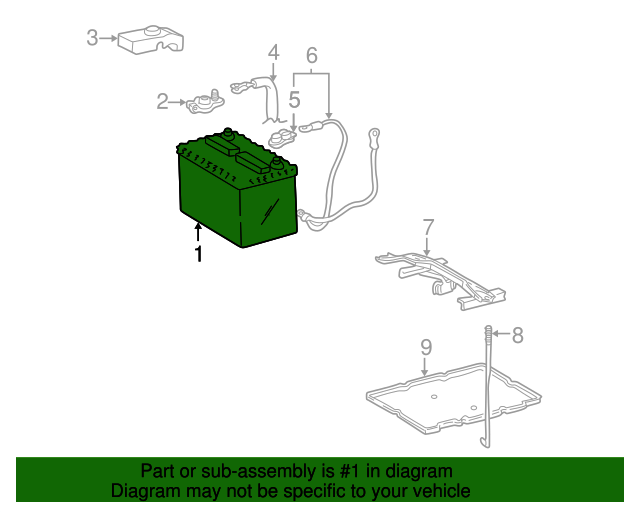 3
4
6
2
5
1
7
8
9

Part or sub-assembly is #1 in diagram
Diagram may not be specific to your vehicle