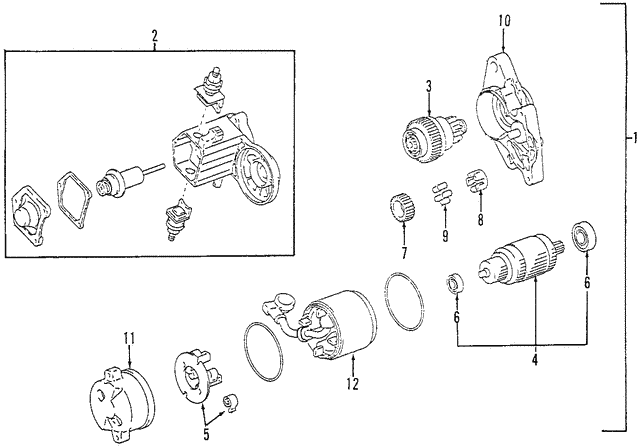 2
10
3
1
9
8
7
6
6
4
11
12
5