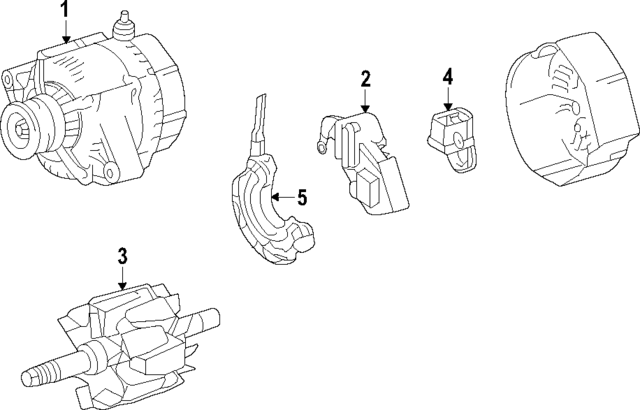 1
2
4
5
3