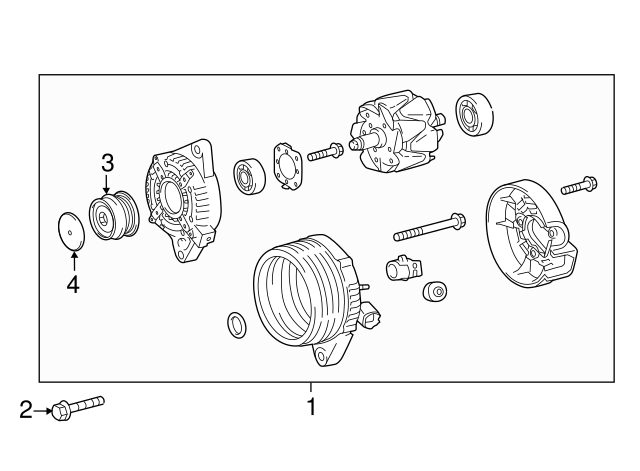 3
4
2
1