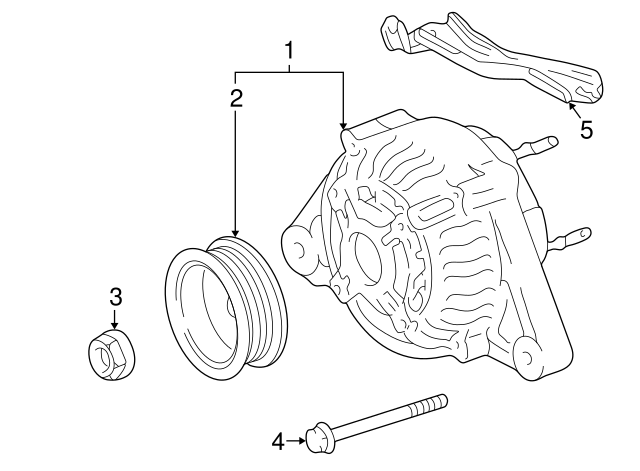 1
2
5
3
4