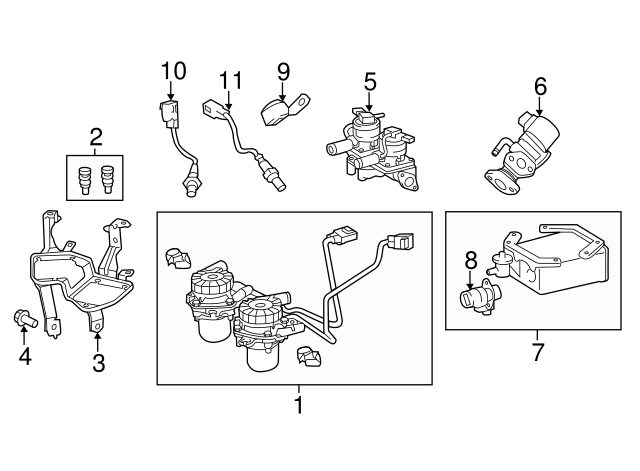 10
11
9
5
6
2
8
4
3
1
7