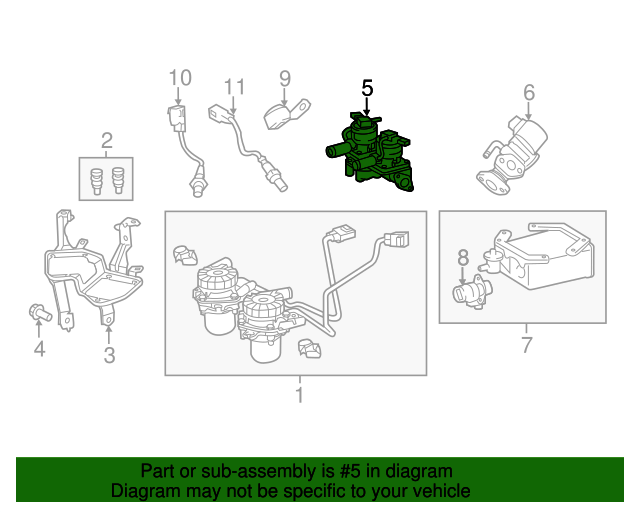 10
11
9
5
6
2
8
4
3
1
7

Part or sub-assembly is #5 in diagram
Diagram may not be specific to your vehicle