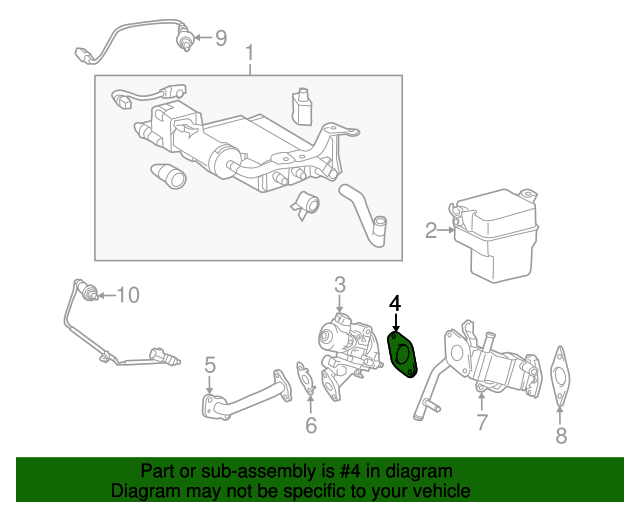 9
1
2
10
3
4
5
6
7
8
Part or sub-assembly is #4 in diagram
Diagram may not be specific to your vehicle