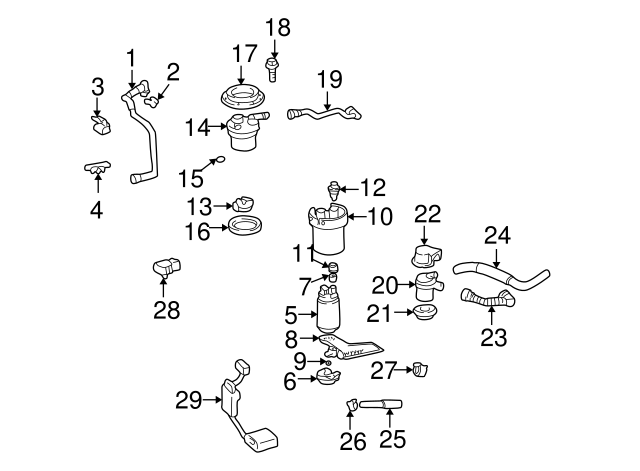 18
17
1
2
3
19
14
15
4
12
13
10
16
22
24
11
7
20
28
5
21
23
8
9
27
6
29
26
25