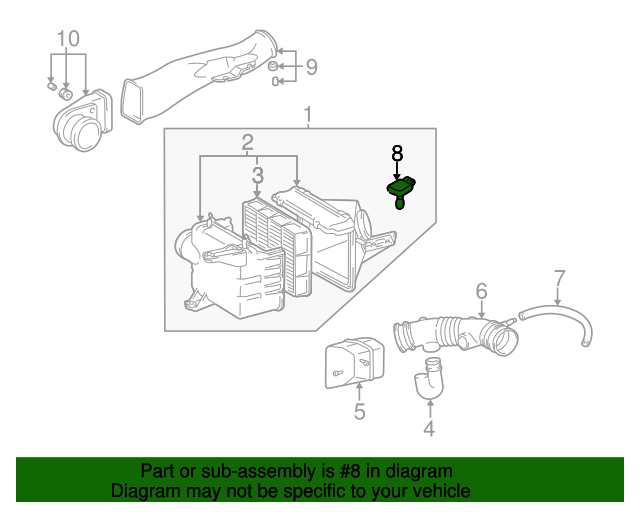 10
9
1
2
3
8
6
7
5
4

Part or sub-assembly is #8 in diagram
Diagram may not be specific to your vehicle