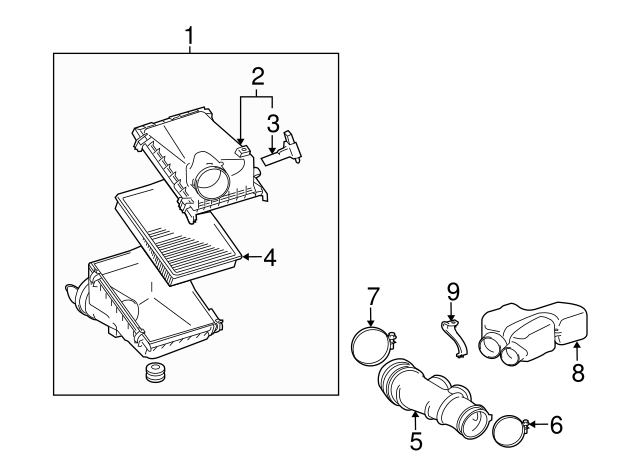 1
2
3
4
7
9
8
5
6