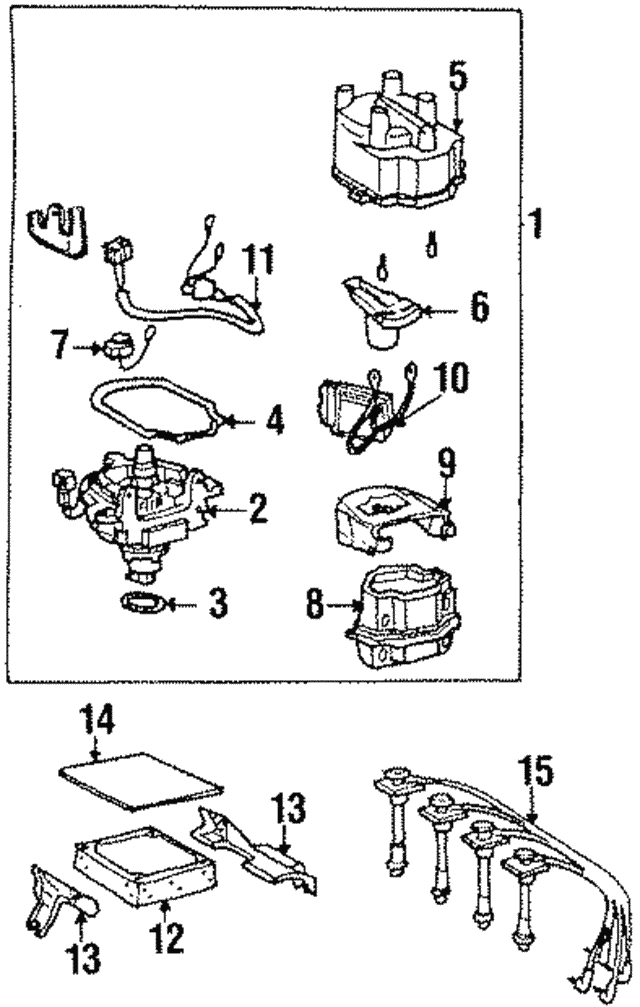 5
1
11
6
7
10
4
9
2
3
8
14
15
13
12
13