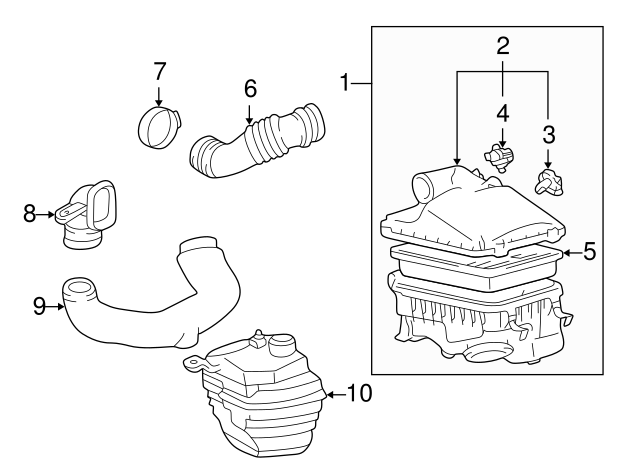 7
6
8
9
10
1
2
4
3
5