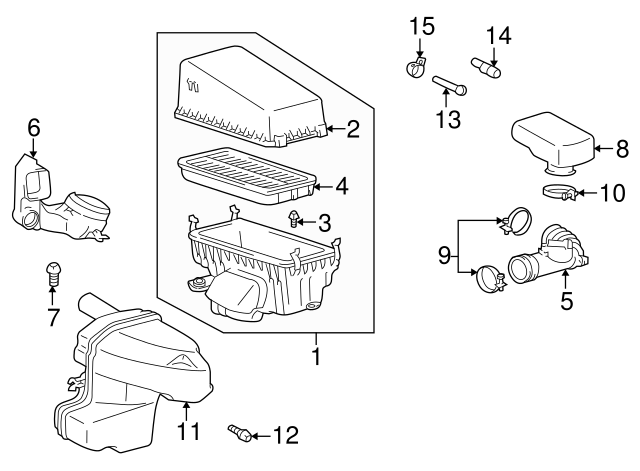 15
14
13
6
2
8
4
10
3
9
5
7
1
11
12