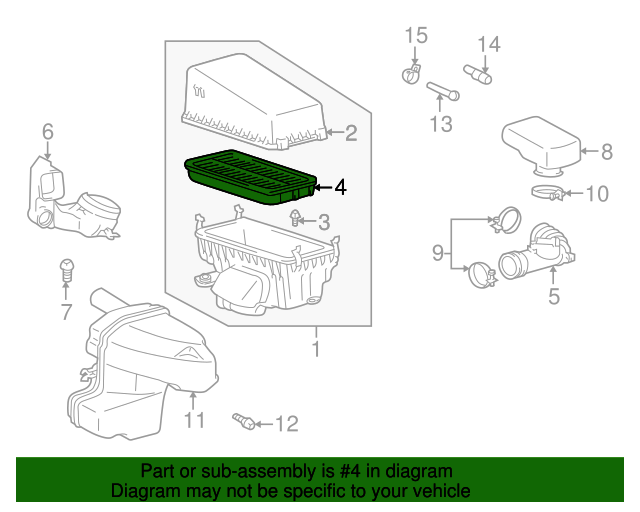 15
14
13
6
2
8
4
10
3
9
5
7
1
11
12

Part or sub-assembly is #4 in diagram
Diagram may not be specific to your vehicle