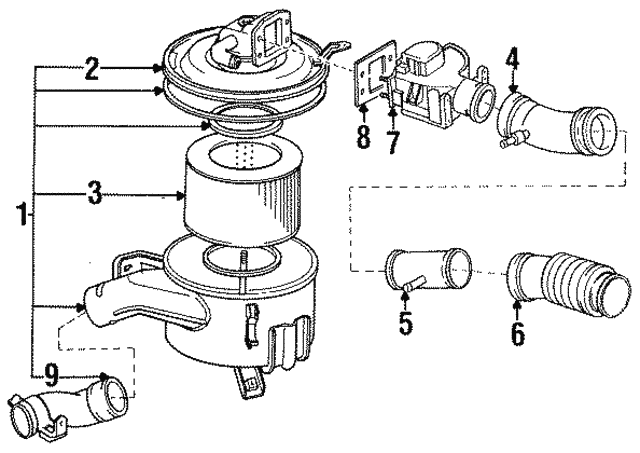 2
4
8
7
3
1
5
6
9