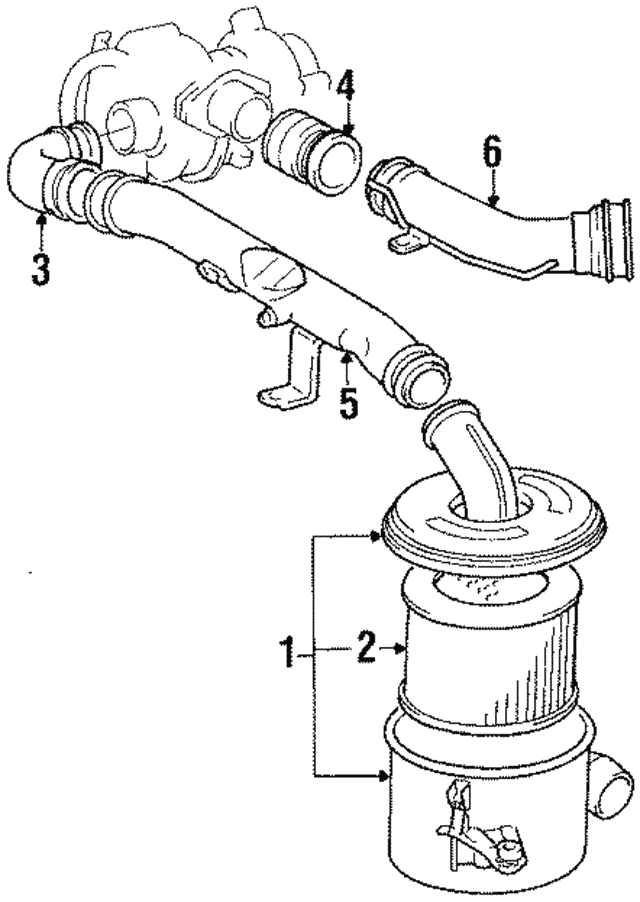 4
6
3
5
1
2