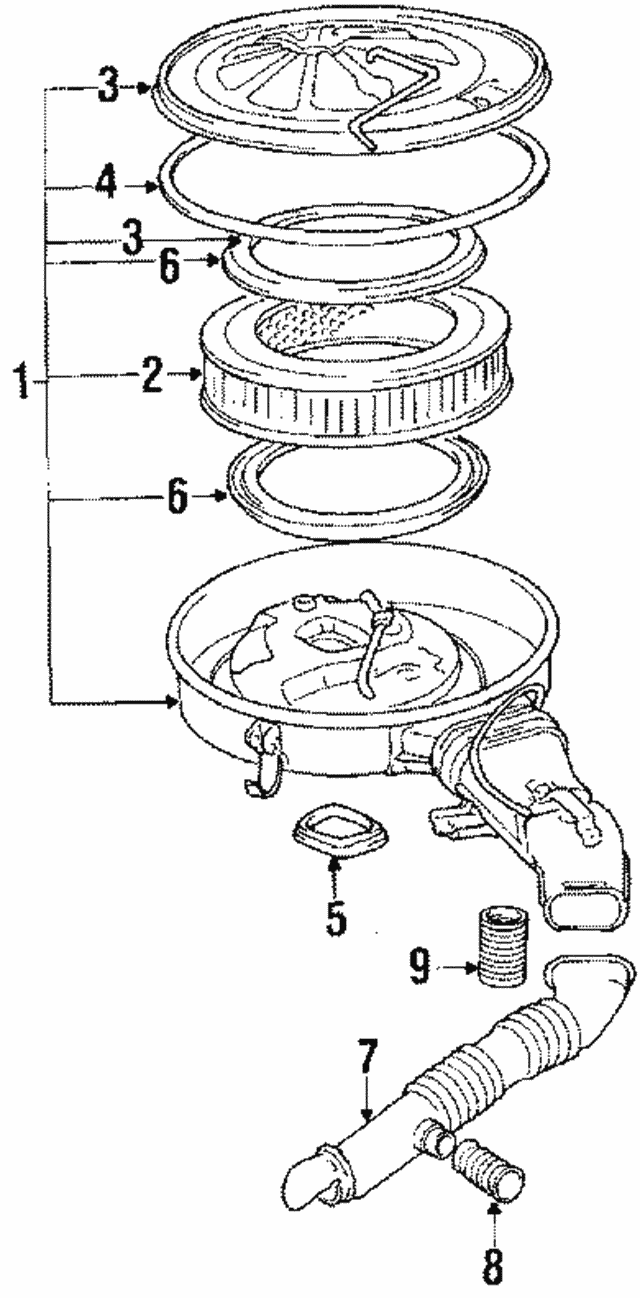 3
4
3
6
1
2
6
5
9
7
8