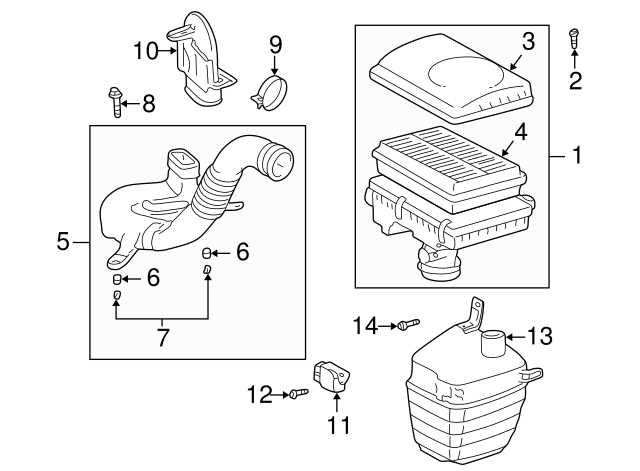 10
9
3
2
8
4
1
5
6
6
7
14
13
12
11