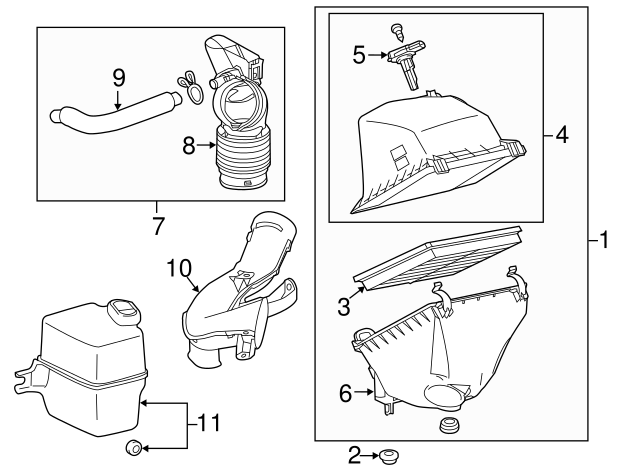 9
8
7
10
11
5
4
1
3
6
2