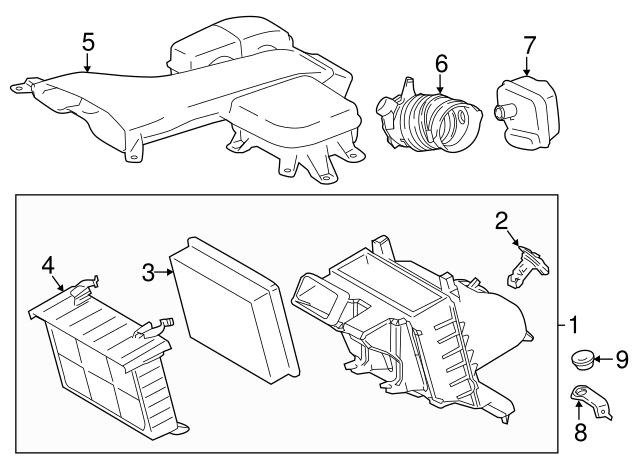 5
6
7
2
4
3
1
9
8