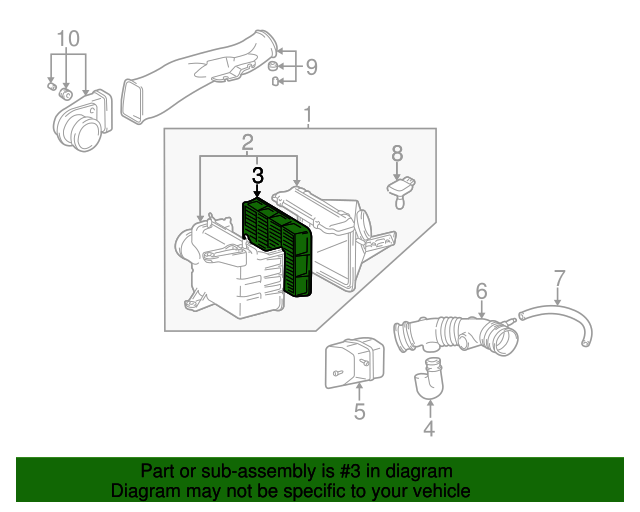 10
9
1
2
3
8
6
7
5
4

Part or sub-assembly is #3 in diagram
Diagram may not be specific to your vehicle