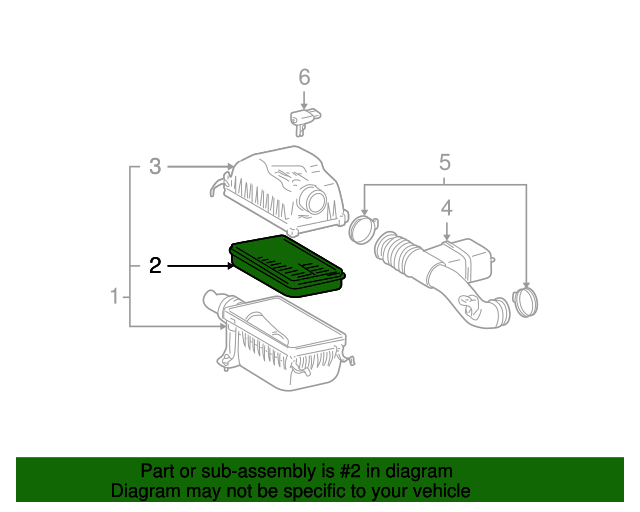 6

3

5

4

2

1

Part or sub-assembly is #2 in diagram
Diagram may not be specific to your vehicle