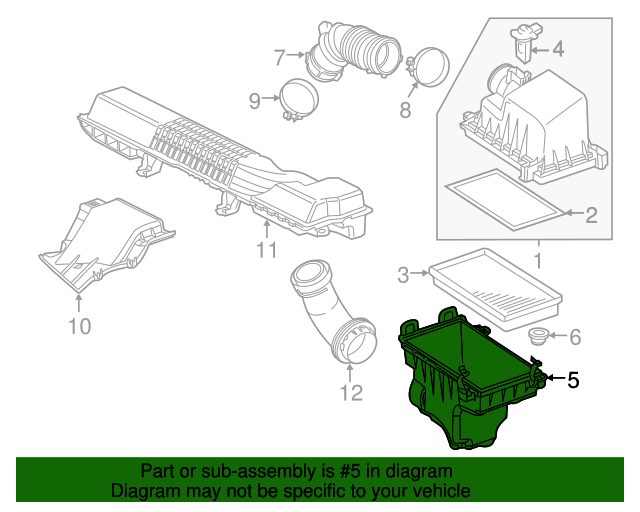 7
4
9
8
2
11
1
3
10
6
5
12

Part or sub-assembly is #5 in diagram
Diagram may not be specific to your vehicle