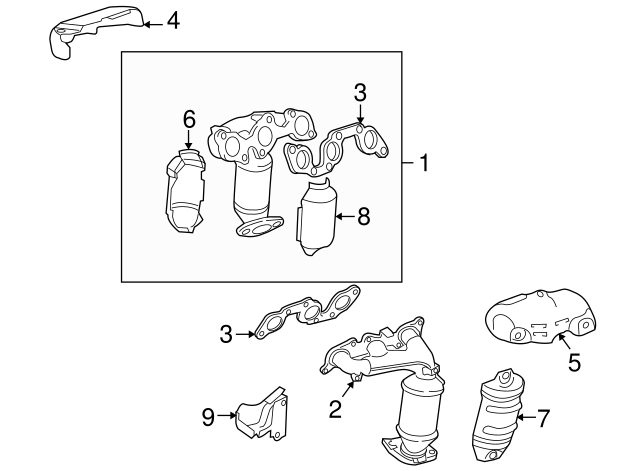 4
3
6
1
8
3
5
2
9
7