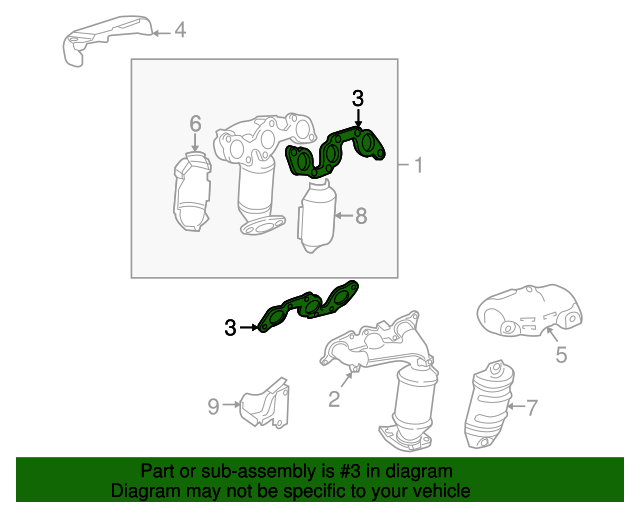 4
3
6
1
8
3
5
2
9
7
Part or sub-assembly is #3 in diagram
Diagram may not be specific to your vehicle