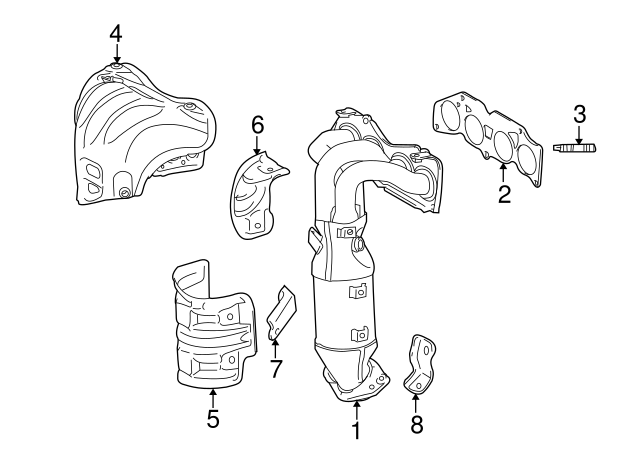 4
6
3
2
7
5
1
8