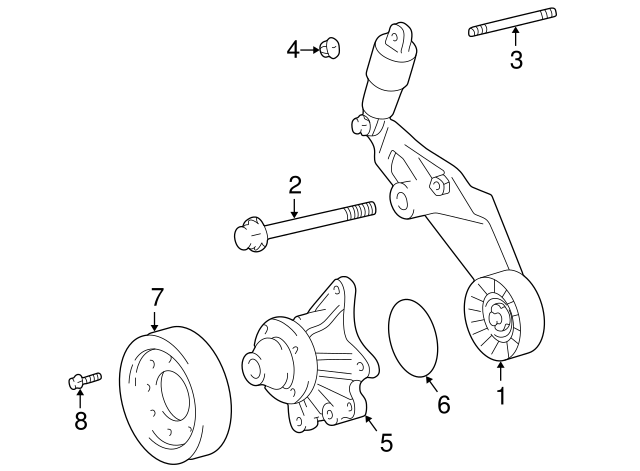 4
3
2
7
8
5
6
1