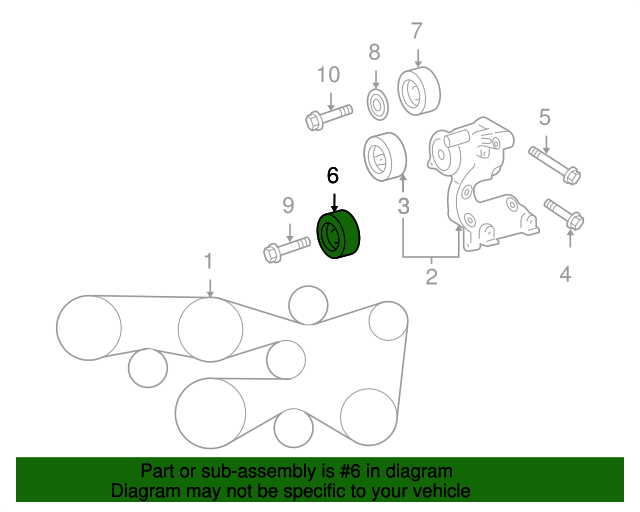 7
8
10
5
6
3
9
2
4
1

Part or sub-assembly is #6 in diagram
Diagram may not be specific to your vehicle