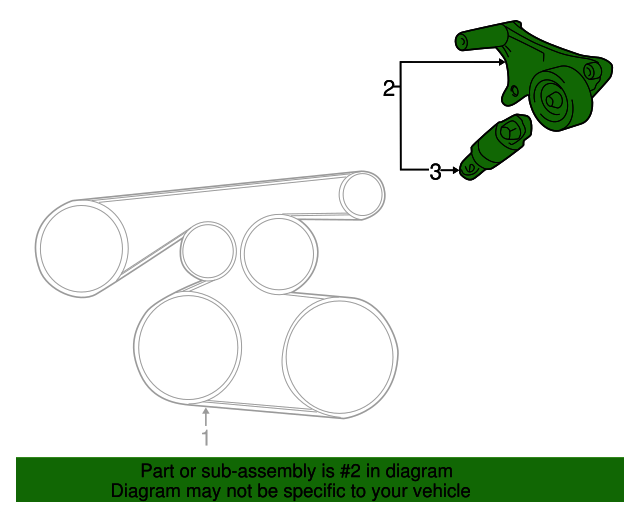 2
3
1
Part or sub-assembly is #2 in diagram
Diagram may not be specific to your vehicle