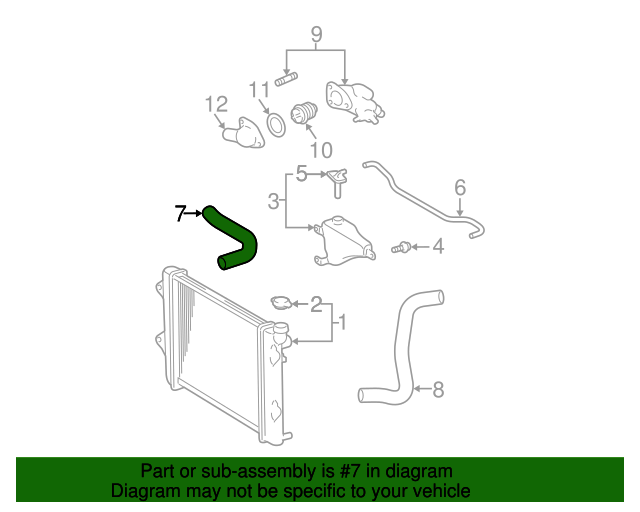 9
11
12
10
5
3
6
7
4
2
1
8

Part or sub-assembly is #7 in diagram
Diagram may not be specific to your vehicle